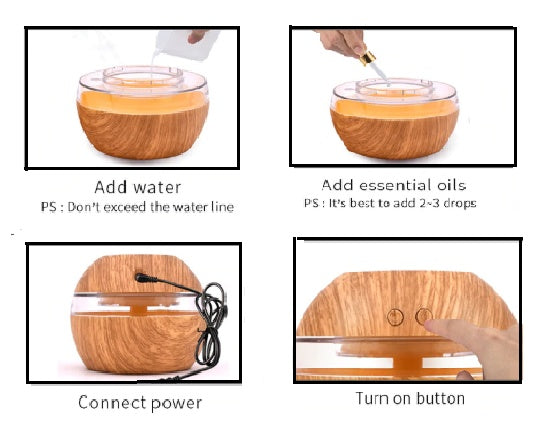 Add water
PS : Don't exceed the water line

Add essential oils
PS : It's best to add 2~3 drops

Connect power

Turn on button